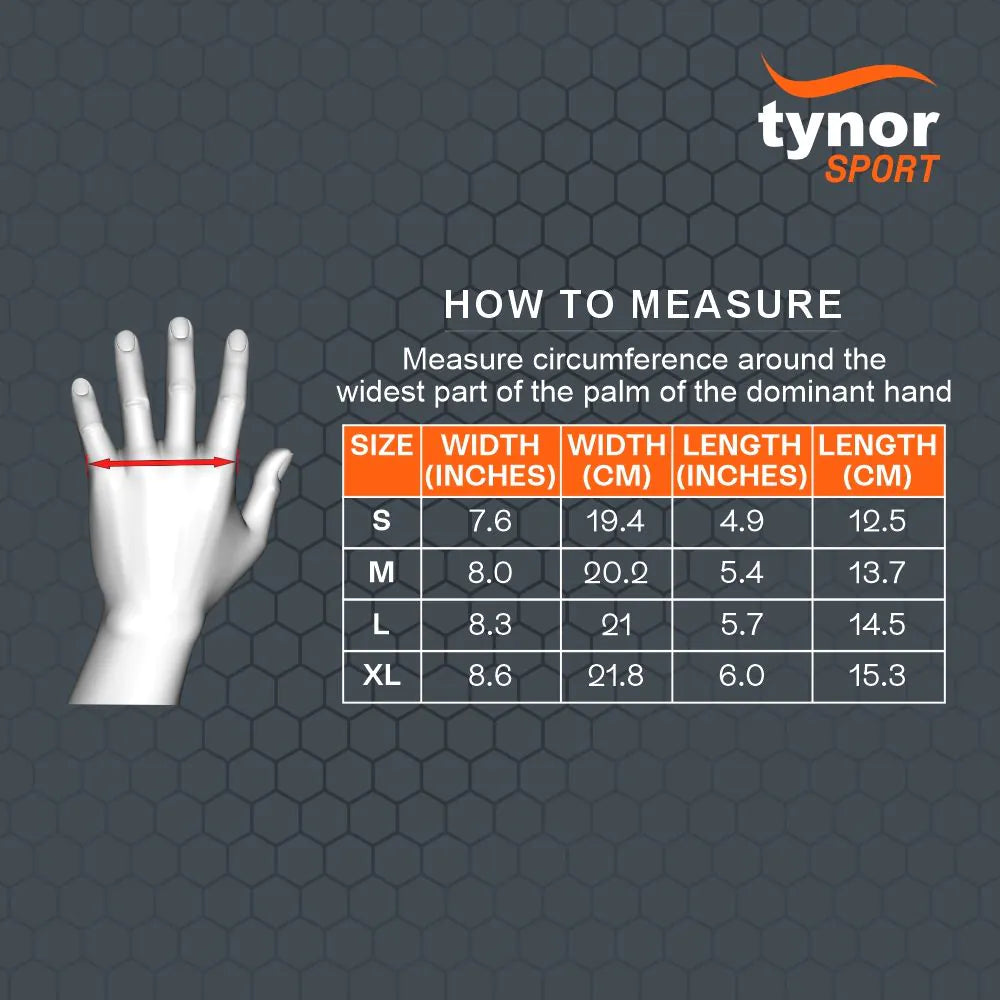 tynor
SPORT

HOW TO MEASURE

Measure circumference around the widest part of the palm of the dominant hand

| SIZE | WIDTH (INCHES) | WIDTH (CM) | LENGTH (INCHES) | LENGTH (CM) |
|---|---|---|---|---|
| S | 7.6 | 19.4 | 4.9 | 12.5 |
| M | 8.0 | 20.2 | 5.4 | 13.7 |
| L | 8.3 | 21 | 5.7 | 14.5 |
| XL | 8.6 | 21.8 | 6.0 | 15.3 |