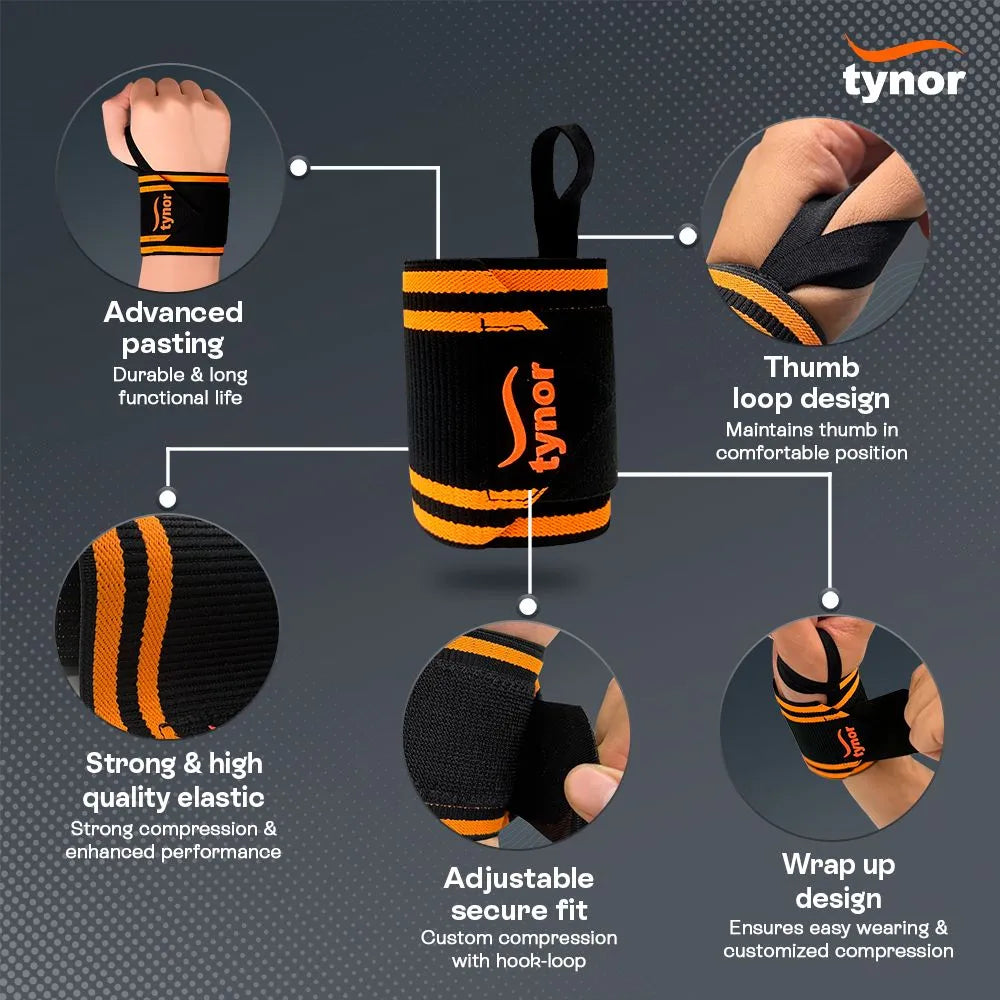 tynor

tynor

Advanced pasting
Durable & long functional life

tynor

Thumb loop design
Maintains thumb in comfortable position

Strong & high quality elastic
Strong compression & enhanced performance

Adjustable secure fit
Custom compression with hook-loop

tynor

Wrap up design
Ensures easy wearing & customized compression